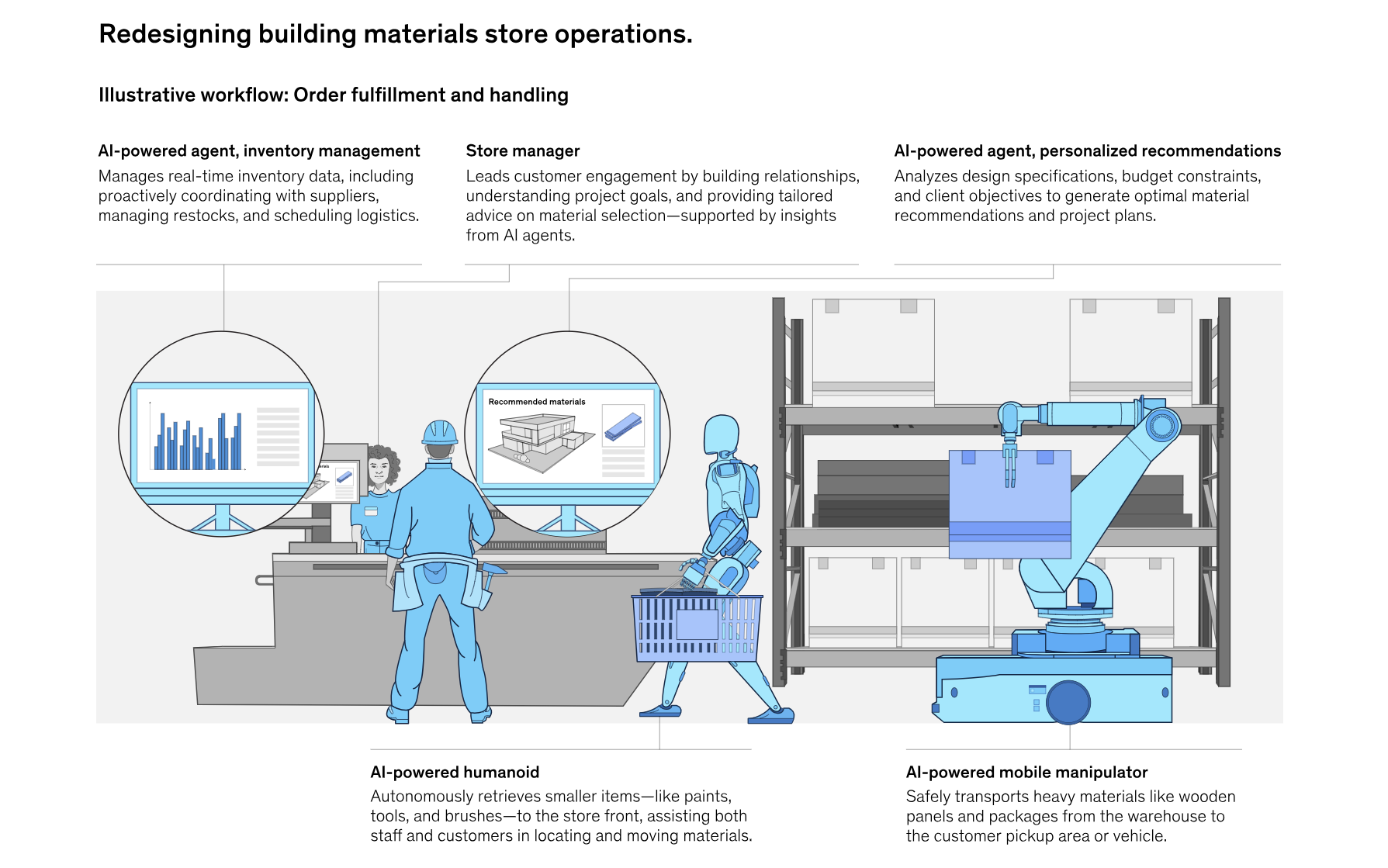 Redesigning building materials store operations.

Illustrative workflow: Order fulfillment and handling

AI-powered agent, inventory management
Manages real-time inventory data, including proactively coordinating with suppliers, managing restocks, and scheduling logistics.

Store manager
Leads customer engagement by building relationships, understanding project goals, and providing tailored advice on material selection—supported by insights from AI agents.

AI-powered agent, personalized recommendations
Analyzes design specifications, budget constraints, and client objectives to generate optimal material recommendations and project plans.

Recommended materials

AI-powered humanoid
Autonomously retrieves smaller items—like paints, tools, and brushes—to the store front, assisting both staff and customers in locating and moving materials.

AI-powered mobile manipulator
Safely transports heavy materials like wooden panels and packages from the warehouse to the customer pickup area or vehicle.